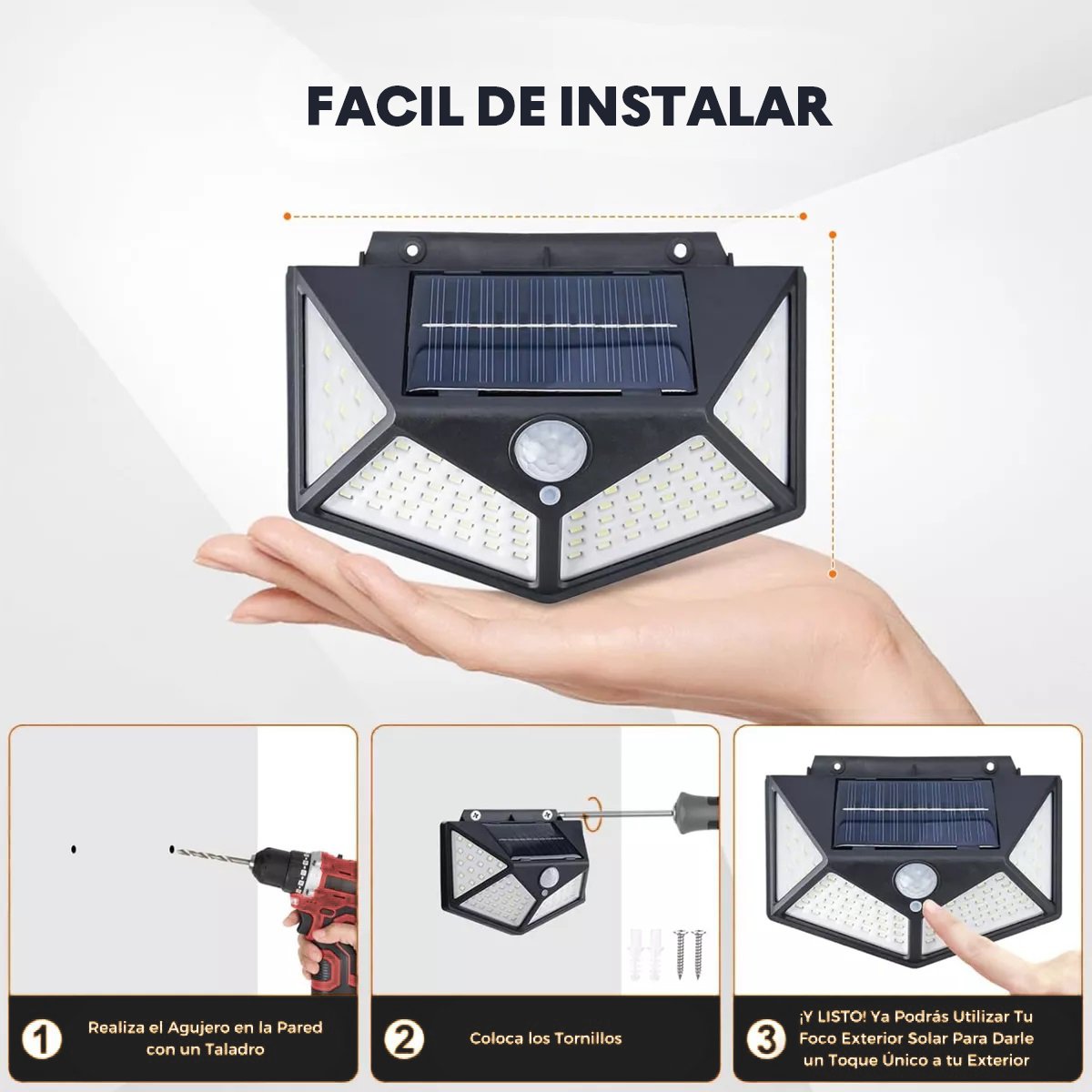 FACIL DE INSTALAR

1 Realiza el Agujero en la Pared con un Taladro

2 Coloca los Tornillos

3 ¡Y LISTO! Ya Podrás Utilizar Tu Foco Exterior Solar Para Darle un Toque Único a tu Exterior