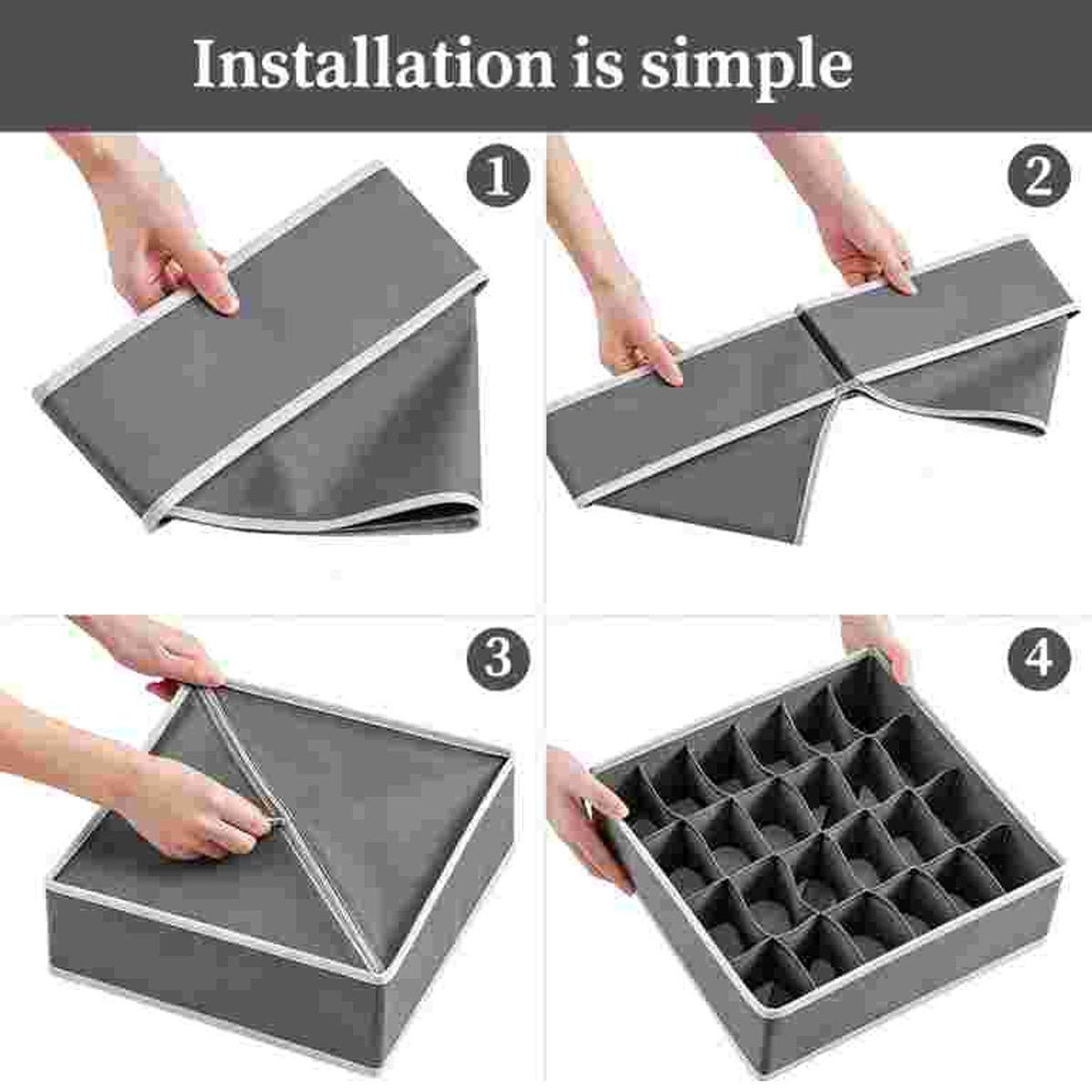 Installation is simple

1

2

3

4