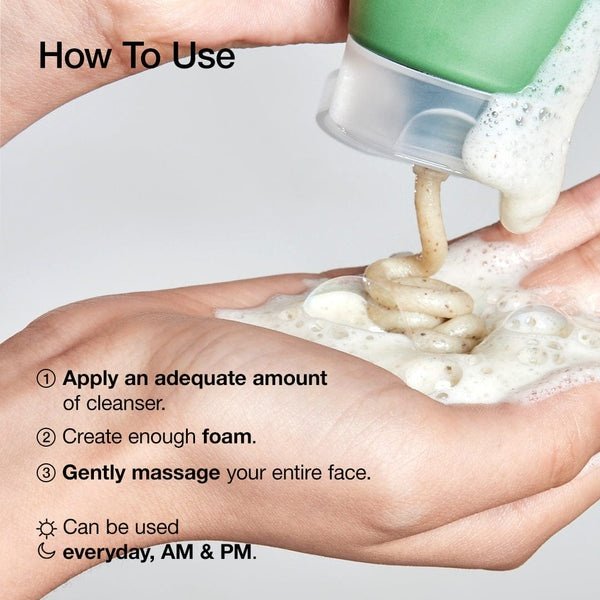 How To Use

① Apply an adequate amount of cleanser.

② Create enough foam.

③ Gently massage your entire face.

Can be used
everyday, AM & PM.