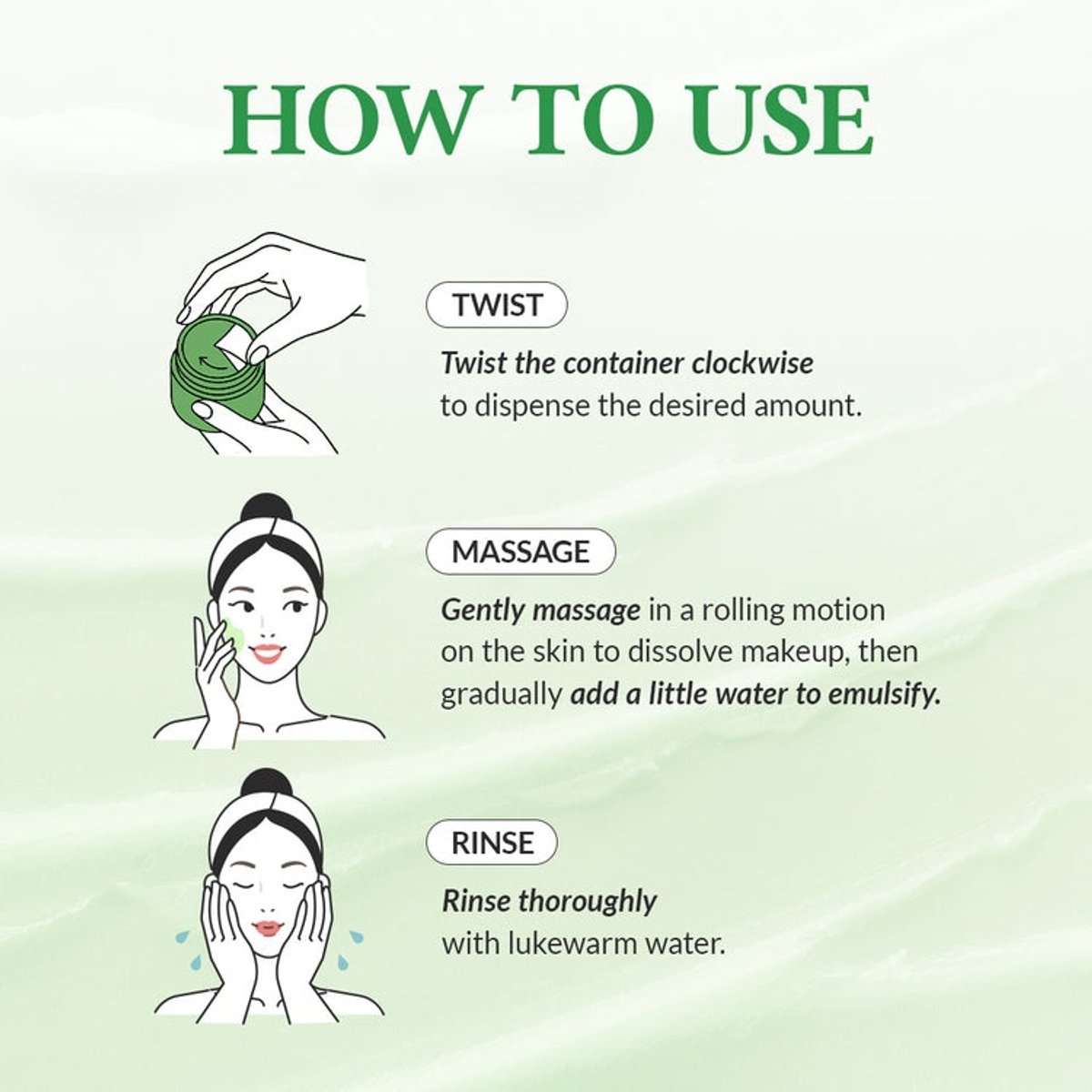 HOW TO USE

TWIST

Twist the container clockwise to dispense the desired amount.

MASSAGE

Gently massage in a rolling motion on the skin to dissolve makeup, then gradually add a little water to emulsify.

RINSE

Rinse thoroughly with lukewarm water.