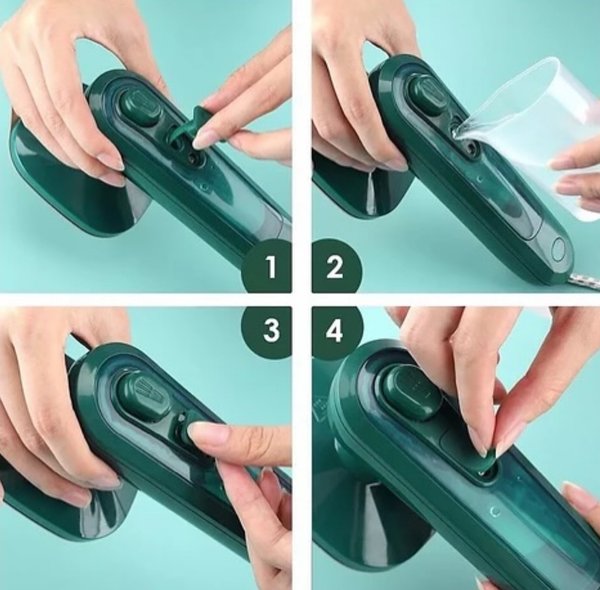 1
2
3
4