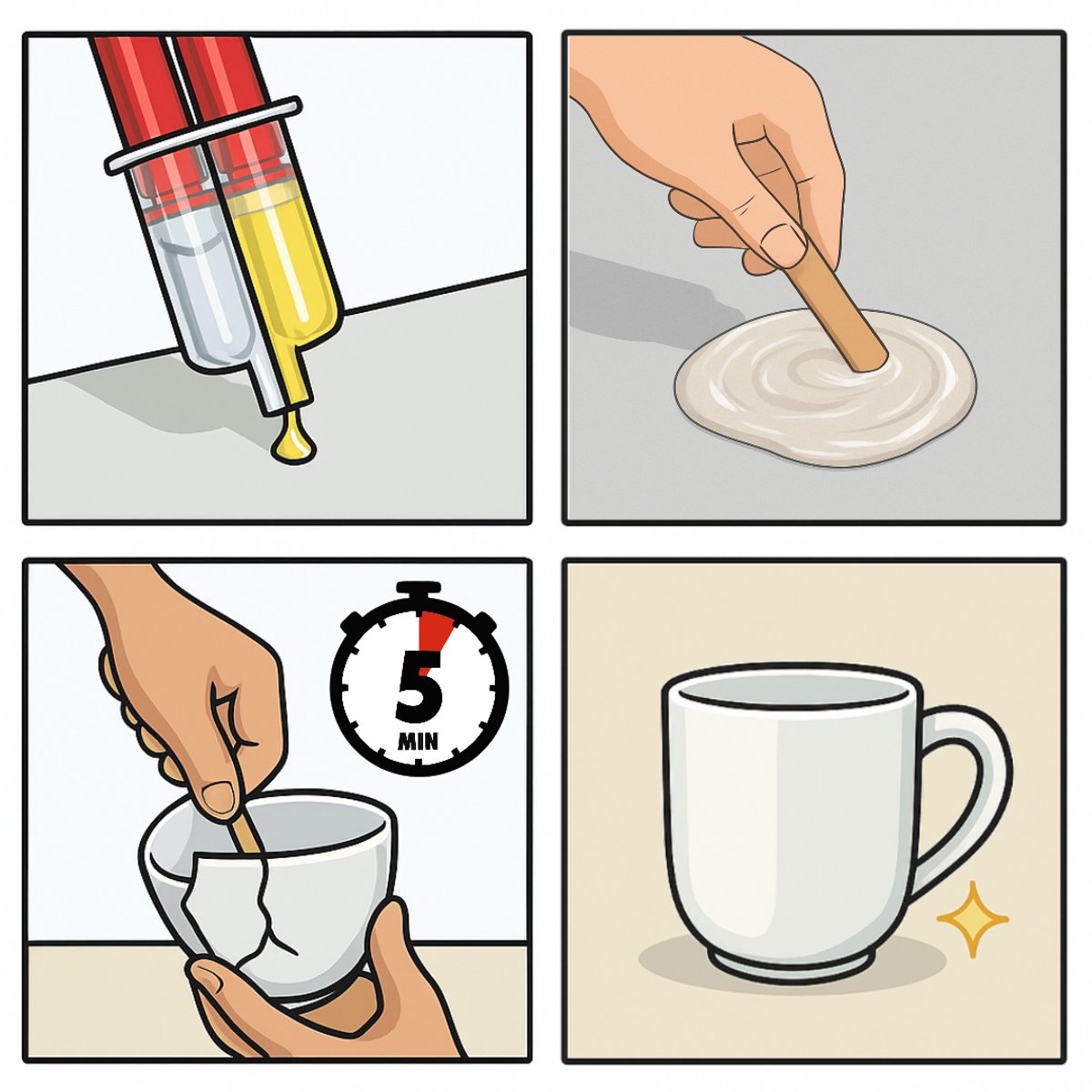 5
MIN