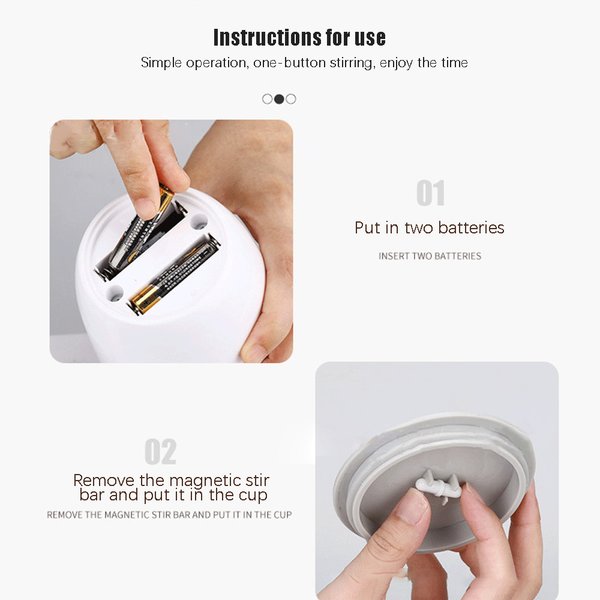 Instructions for use

Simple operation, one-button stirring, enjoy the time

01

Put in two batteries

INSERT TWO BATTERIES

02

Remove the magnetic stir bar and put it in the cup

REMOVE THE MAGNETIC STIR BAR AND PUT IT IN THE CUP