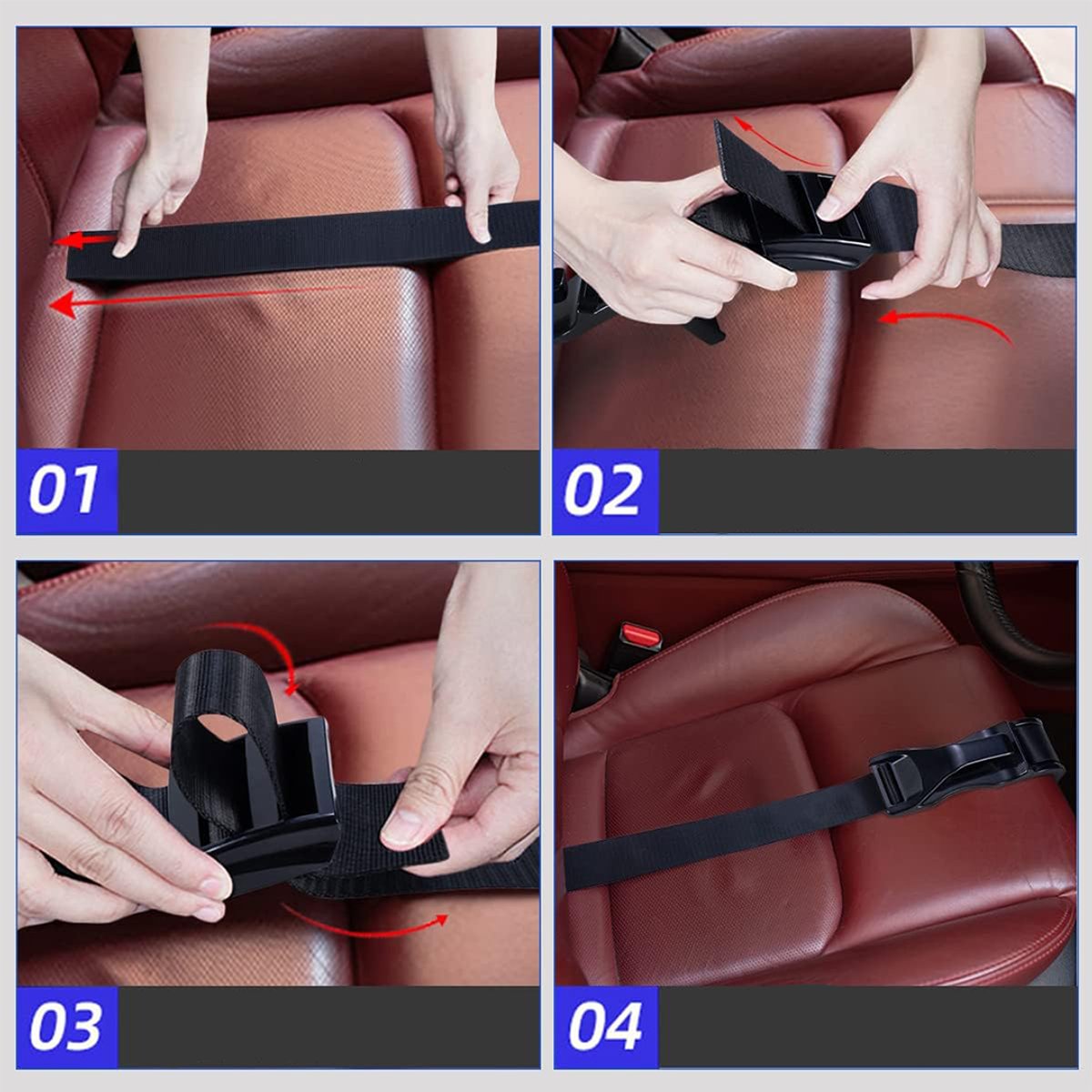 01

02

03

04