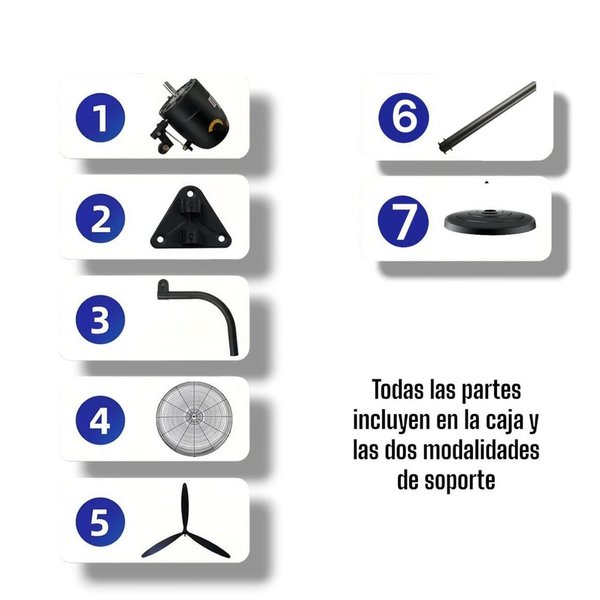 1

2

3

4

5

6

7

Todas las partes incluyen en la caja y las dos modalidades de soporte