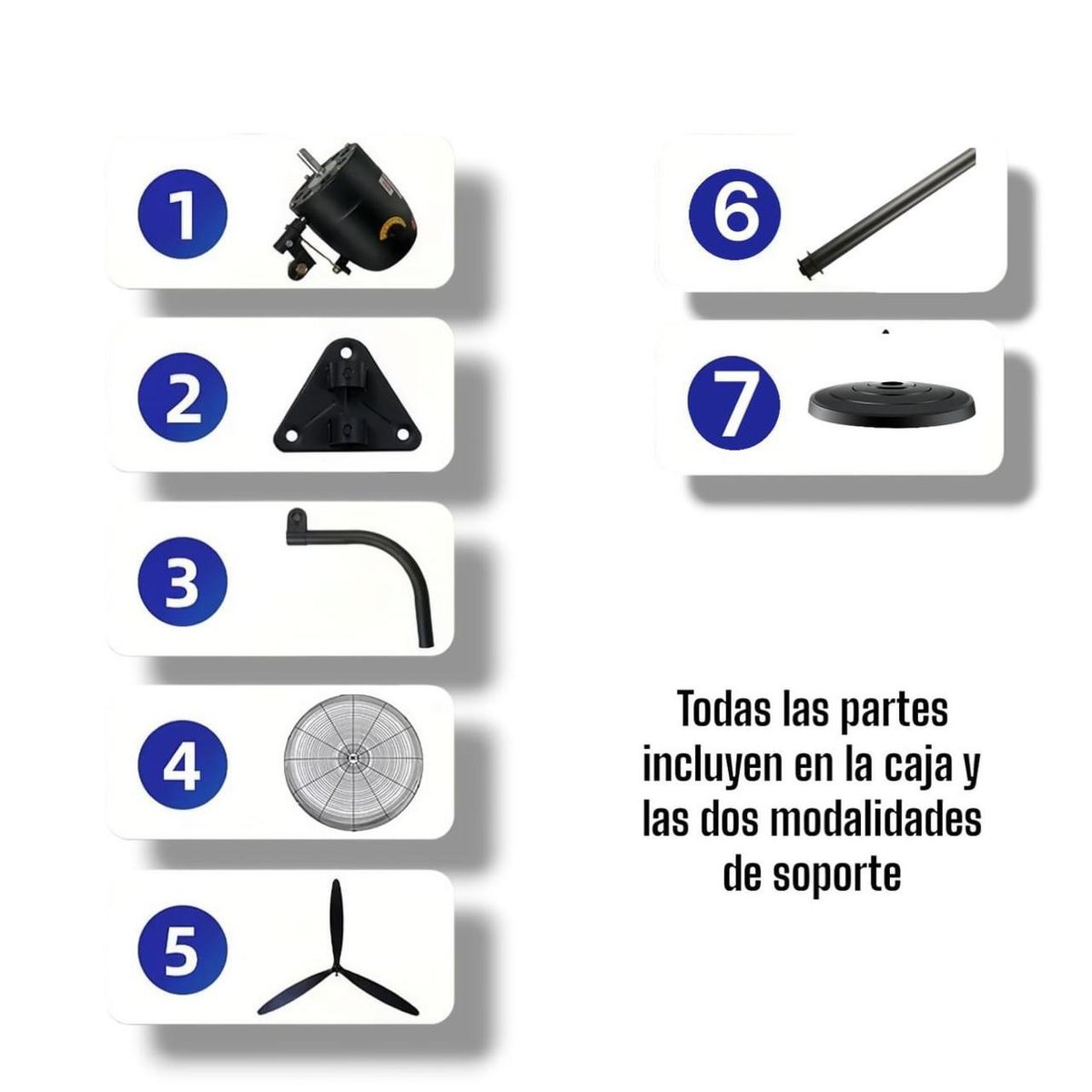 1

2

3

4

5

6

7

Todas las partes incluyen en la caja y las dos modalidades de soporte