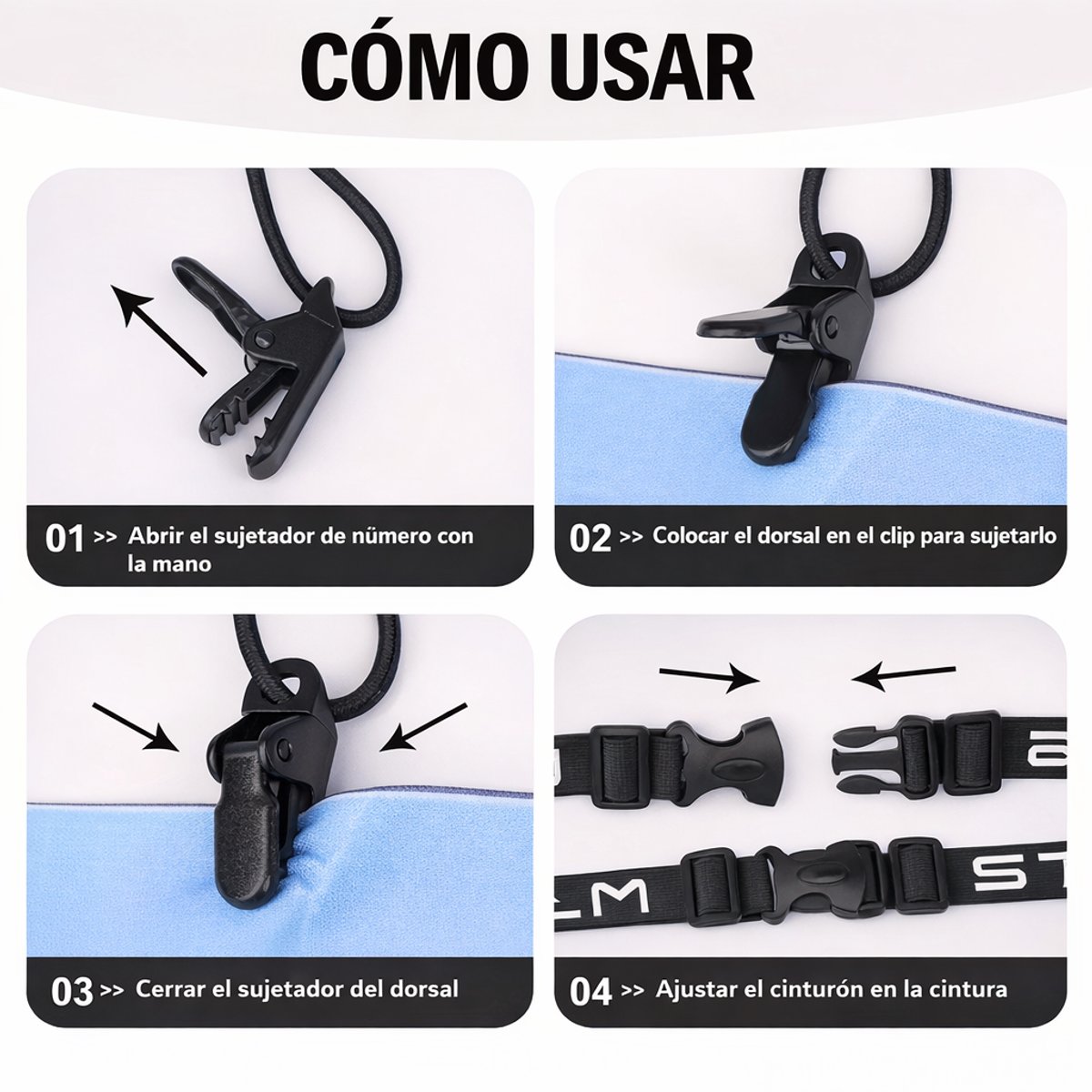 CÓMO USAR

01 >> Abrir el sujetador de nümero con la mano

02 >> Colocar el dorsal en el clip para sujetarlo

03 >> Cerrar el sujetador del dorsal

04 >> Ajustar el cinturón en la cintura

LM ST