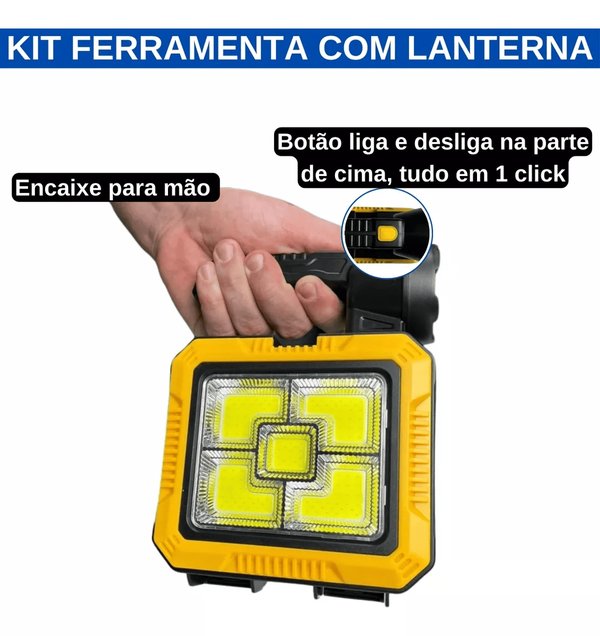 KIT FERRAMENTA COM LANTERNA

Botão liga e desliga na parte de cima, tudo em 1 click

Encaixe para mão