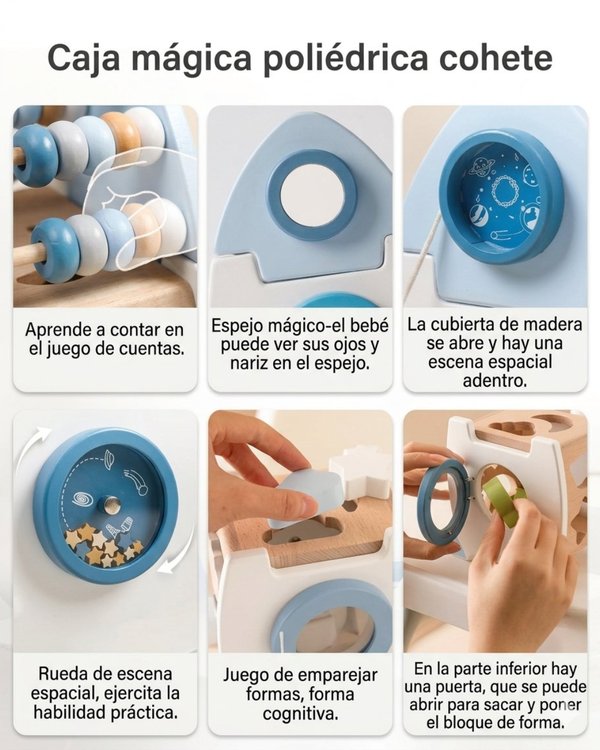 Caja mágica poliédrica cohete

Aprende a contar en el juego de cuentas.

Espejo mágico-el bebé puede ver sus ojos y nariz en el espejo.

La cubierta de madera se abre y hay una escena espacial adentro.

Rueda de escena espacial, ejercita la habilidad práctica.

Juego de emparejar formas, forma cognitiva.

En la parte inferior hay una puerta, que se puede abrir para sacar y poner el bloque de forma.