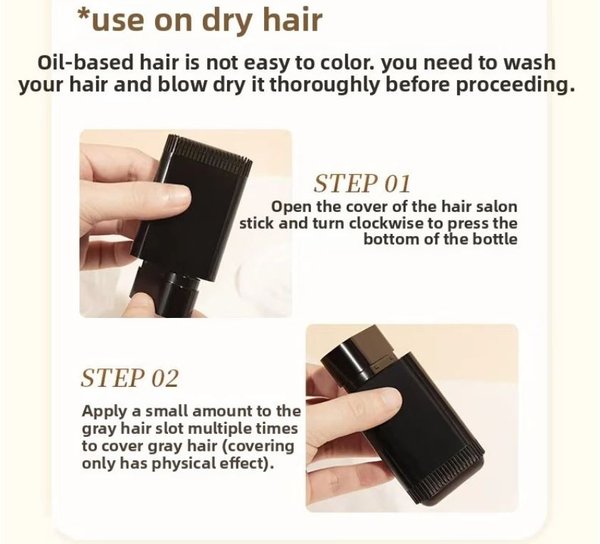 *use on dry hair

Oil-based hair is not easy to color. you need to wash your hair and blow dry it thoroughly before proceeding.

STEP 01

Open the cover of the hair salon stick and turn clockwise to press the bottom of the bottle

STEP 02

Apply a small amount to the gray hair slot multiple times to cover gray hair (covering only has physical effect).