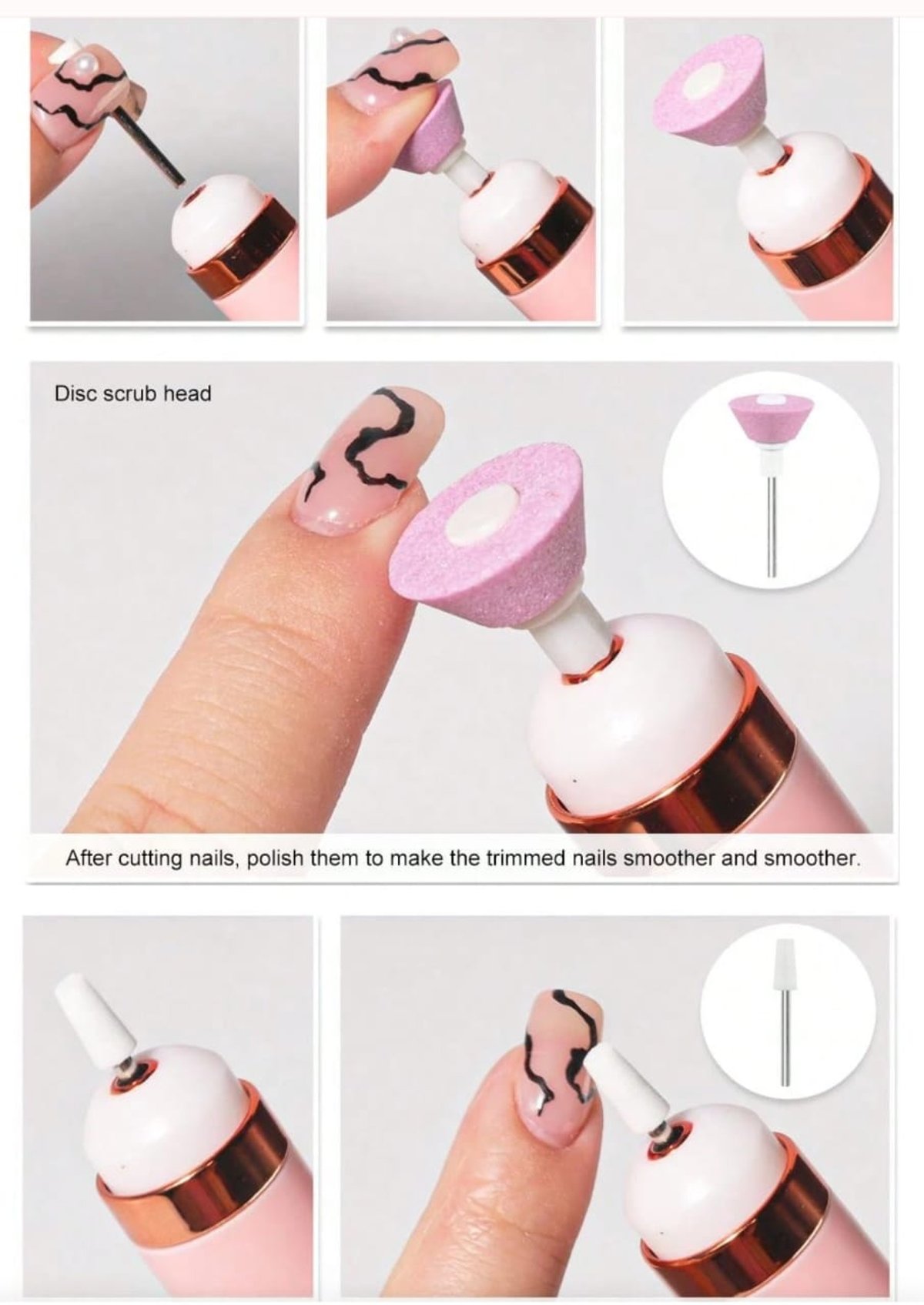 Disc scrub head

After cutting nails, polish them to make the trimmed nails smoother and smoother.