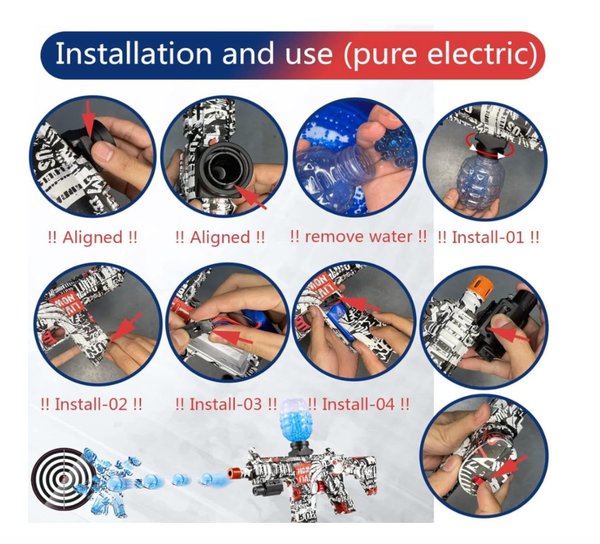 Installation and use (pure electric)

!! Aligned !!

!! Aligned !!

!! remove water !!

!! Install-01 !!

!! Install-02 !!

!! Install-03 !!

!! Install-04 !!