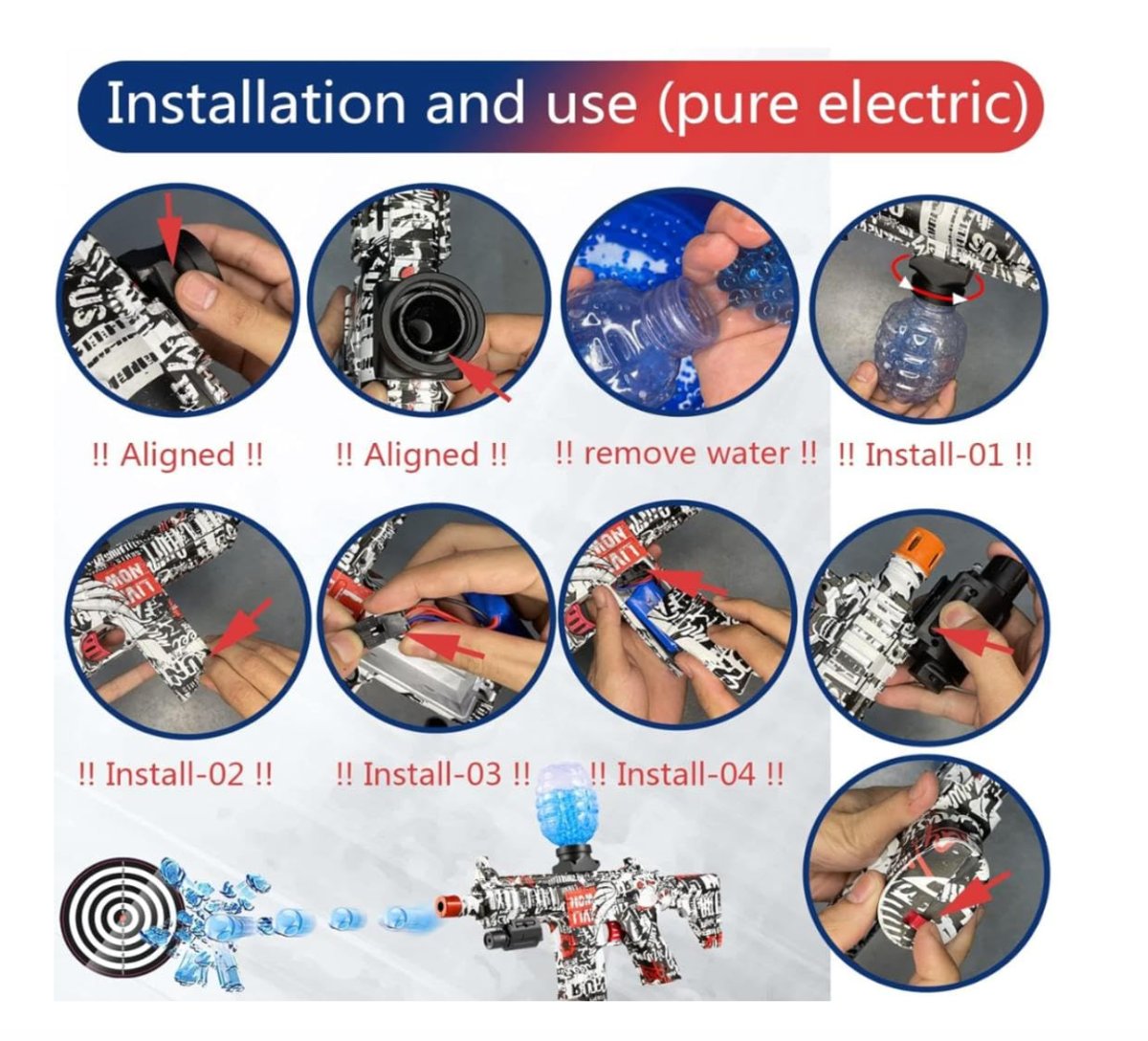 Installation and use (pure electric)

!! Aligned !!

!! Aligned !!

!! remove water !!

!! Install-01 !!

!! Install-02 !!

!! Install-03 !!

!! Install-04 !!