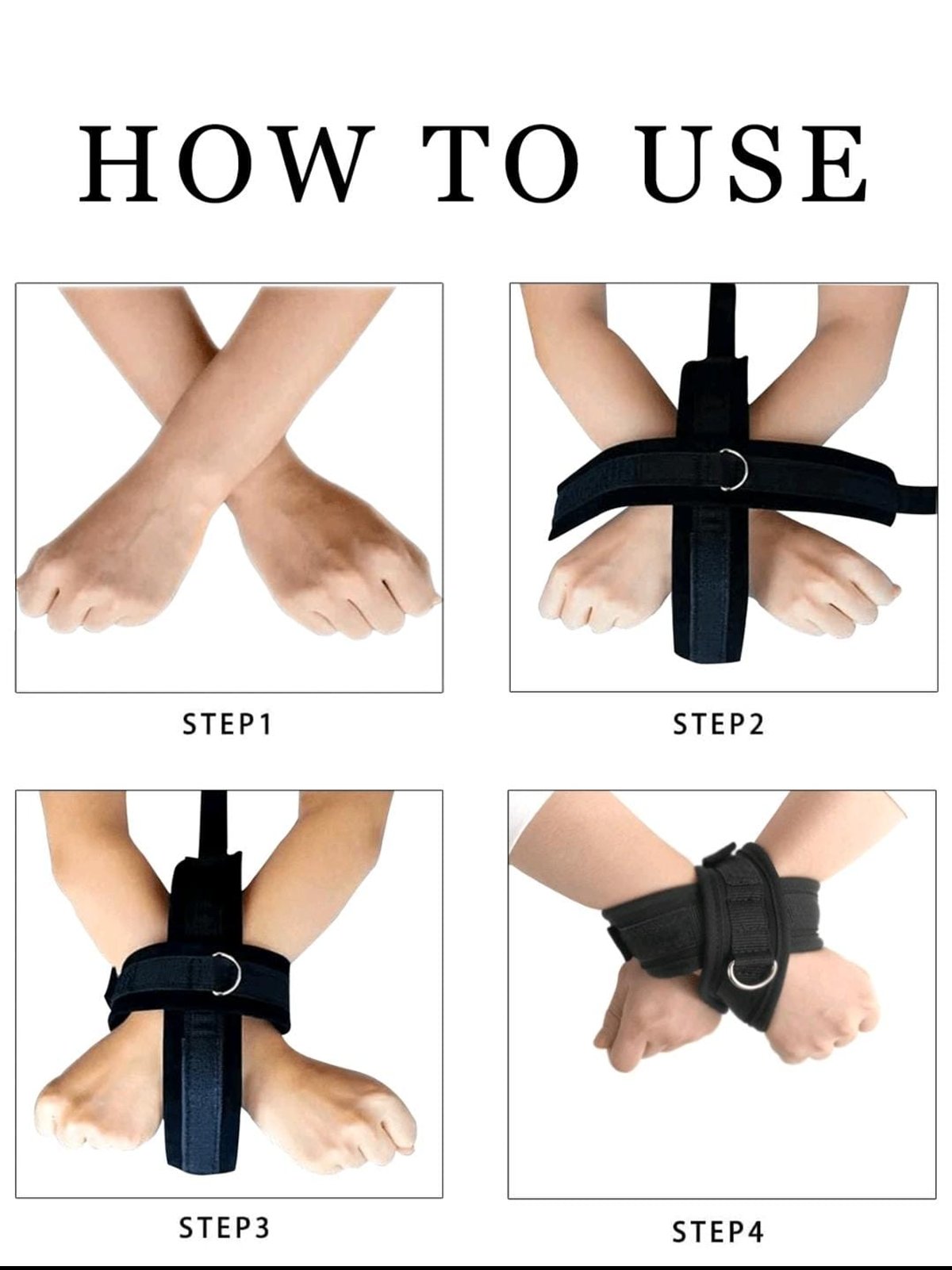 HOW TO USE

STEP1

STEP2

STEP3

STEP4